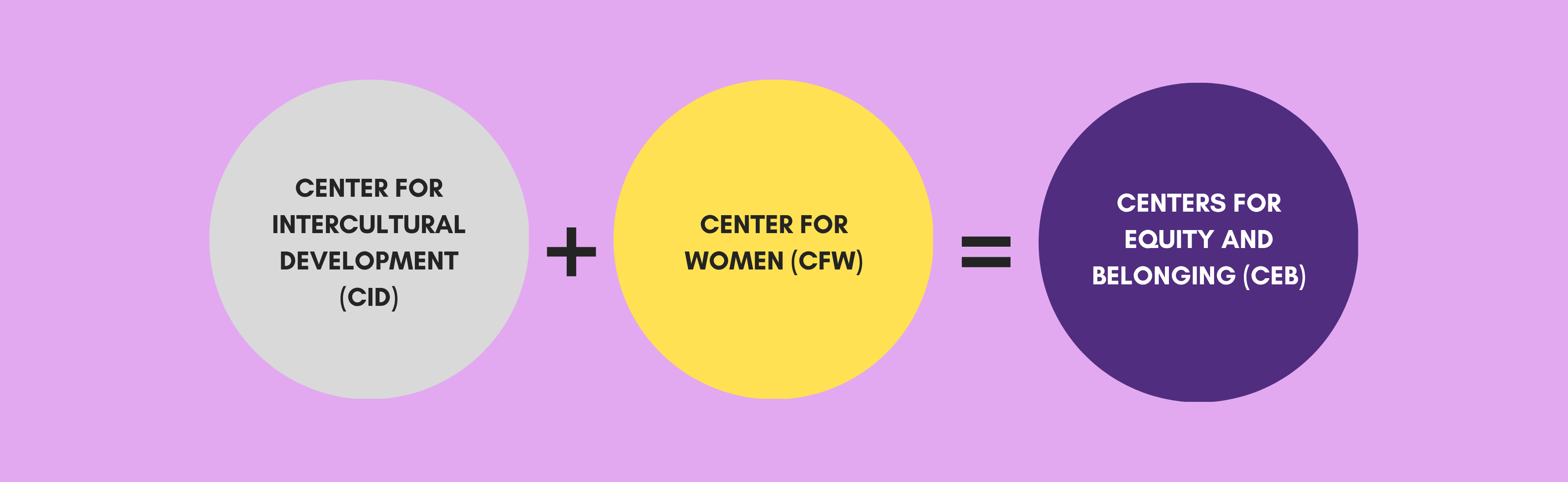 CENTER FOR INTERCULTURAL DEVELOPMENT (CID)

+

CENTER FOR WOMEN (CFW)

=

CENTERS FOR EQUITY AND BELONGING (CEB)